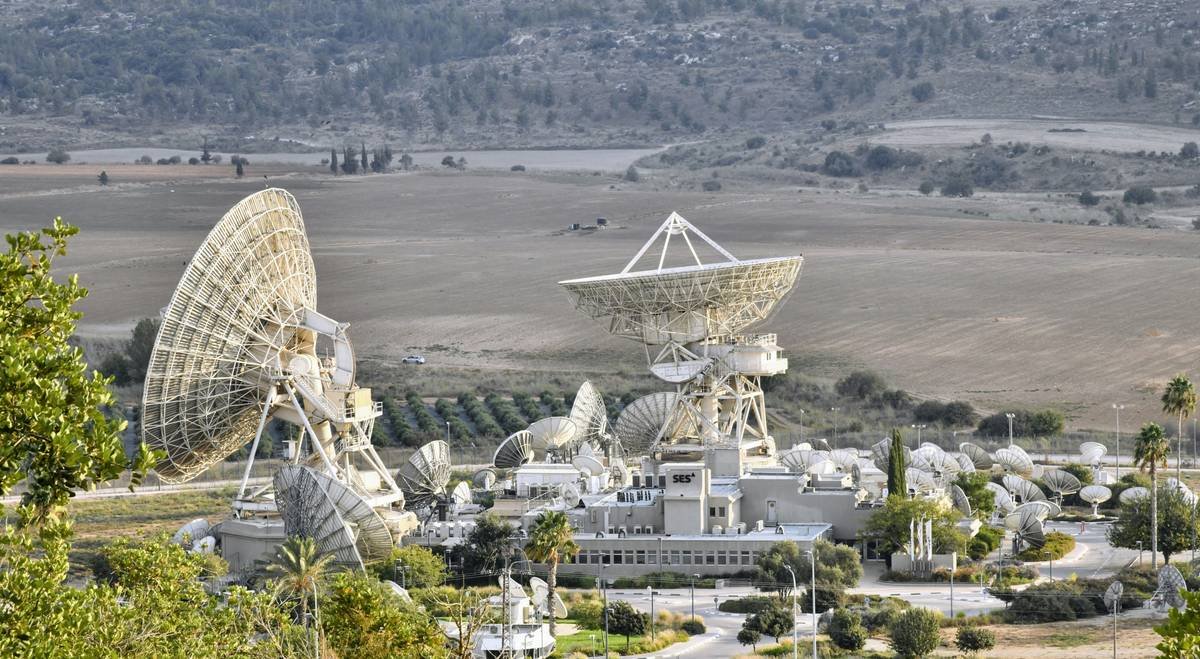 SES